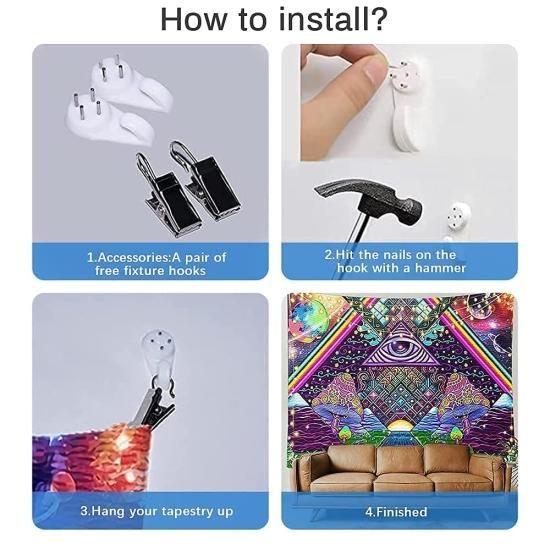 How to install?

1.Accessories:A pair of free fixture hooks

2.Hit the nails on the hook with a hammer

3.Hang your tapestry up

4.Finished