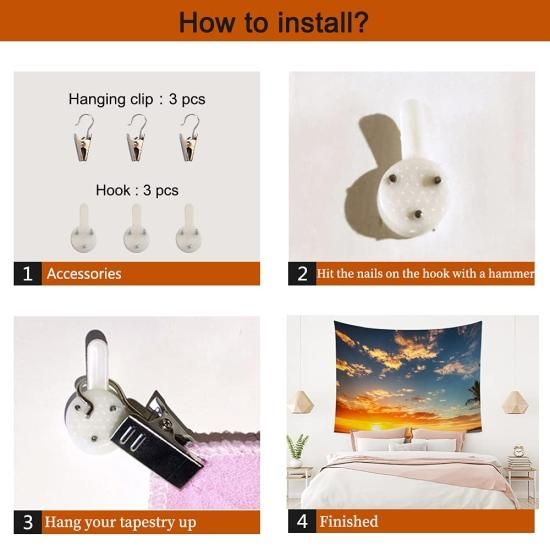 How to install?

Hanging clip : 3 pcs

Hook : 3 pcs

1 Accessories

2 Hit the nails on the hook with a hammer

3 Hang your tapestry up

4 Finished