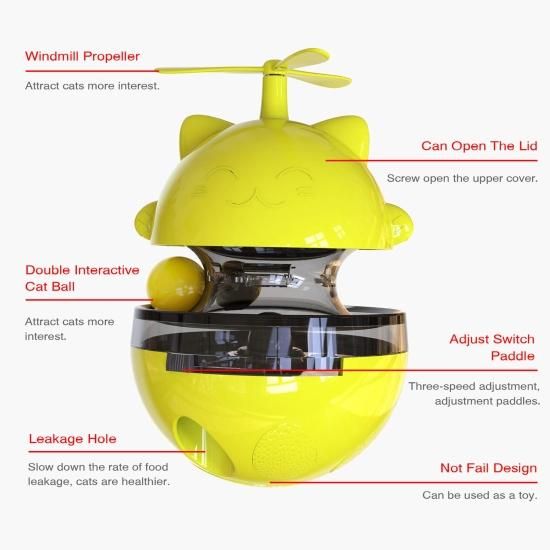 Windmill Propeller

Attract cats more interest.

Can Open The Lid

Screw open the upper cover.

Double Interactive Cat Ball

Attract cats more interest.

Adjust Switch Paddle

Three-speed adjustment, adjustment paddles.

Leakage Hole

Slow down the rate of food leakage, cats are healthier.

Not Fail Design

Can be used as a toy.