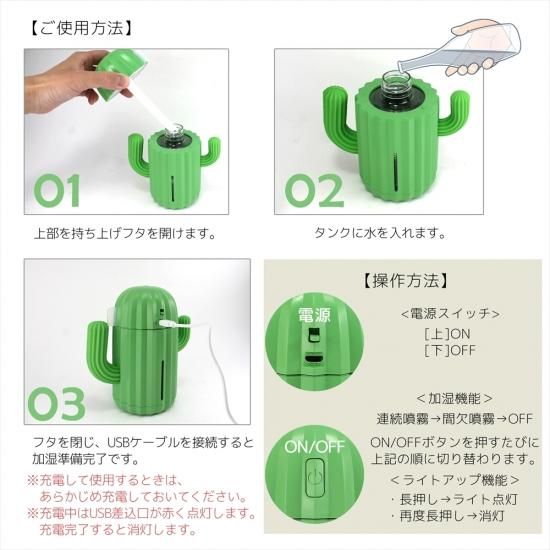 【ご使用方法】

01

上部を持ち上げフタを開けます。

02

タンクに水を入れます。

03

フタを閉じ、USBケーブルを接続すると加湿準備完了です。

※充電して使用するときは、あらかじめ充電しておいてください。
※充電中はUSB差込口が赤く点灯します。充電完了すると消灯します。

【操作方法】

電源

<電源スイッチ>
[上]ON
[下]OFF

<加湿機能>
連続噴霧→間欠噴霧→OFF

ON/OFF

ON/OFFボタンを押すたびに上記の順に切り替わります。

<ライトアップ機能>
・長押し→ライト点灯
・再度長押し→消灯