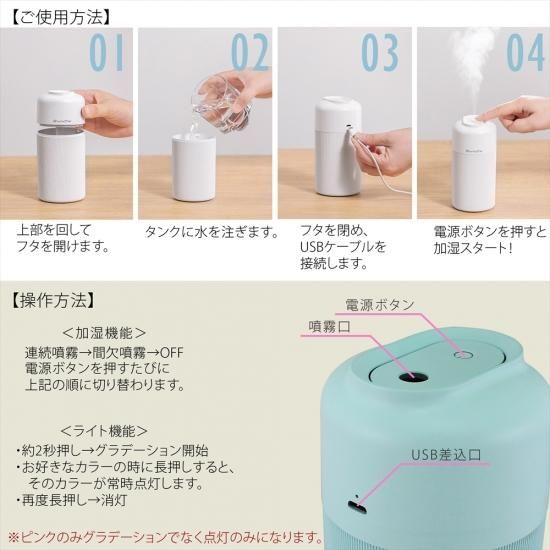 【ご使用方法】

01

上部を回して
フタを開けます。

02

タンクに水を注ぎます。

03

フタを閉め、
USBケーブルを
接続します。

04

電源ボタンを押すと
加湿スタート!

【操作方法】

＜加湿機能＞
連続噴霧→間欠噴霧→OFF
電源ボタンを押すたびに
上記の順に切り替わります。

＜ライト機能＞
・約2秒押し→グラデーション開始
・お好きなカラーの時に長押しすると、
そのカラーが常時点灯します。
・再度長押し→消灯

電源ボタン
噴霧口
USB差込口

※ピンクのみグラデーションでなく点灯のみになります。