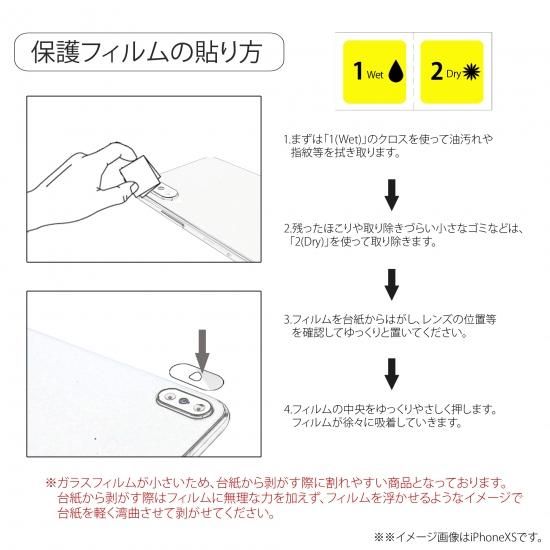 保護フィルムの貼り方

1 Wet

2 Dry

1.まずは「1(Wet)」のクロスを使って油汚れや指紋等を拭き取ります。

2.残ったほこりや取り除きづらい小さなゴミなどは、「2(Dry)」を使って取り除きます。

3.フィルムを台紙からはがし、レンズの位置等を確認してゆっくりと置いてください。

4.フィルムの中央をゆっくりやさしく押します。フィルムが徐々に吸着していきます。

※ガラスフィルムが小さいため、台紙から剥がす際に割れやすい商品となっております。台紙から剥がす際はフィルムに無理な力を加えず、フィルムを浮かせるようなイメージで台紙を軽く湾曲させて剥がせてください。

※※イメージ画像はiPhoneXSです。