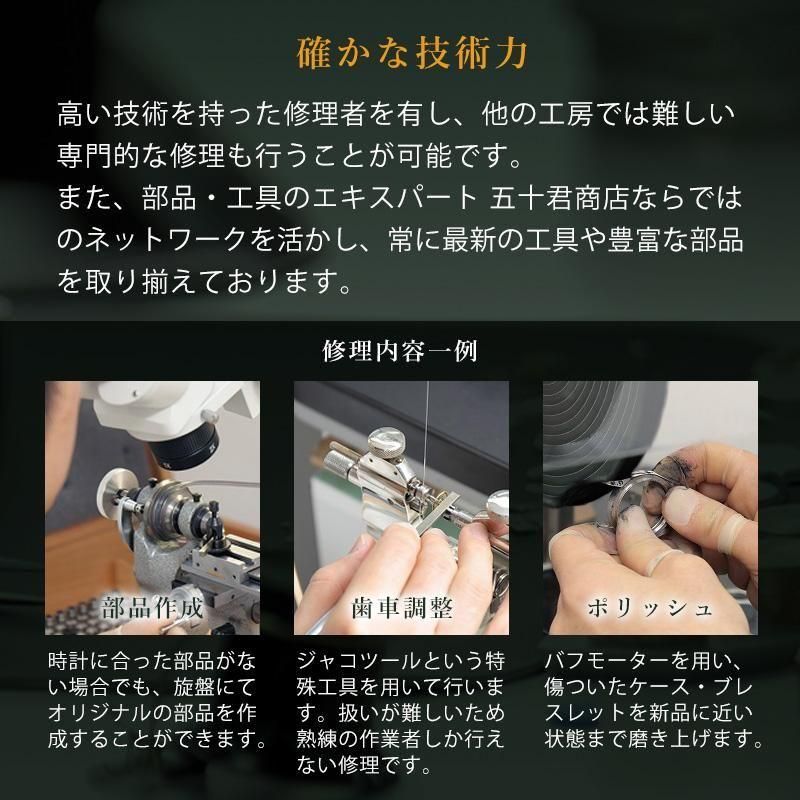 確かな技術力

高い技術を持った修理者を有し、他の工房では難しい専門的な修理も行うことが可能です。
また、部品・工具のエキスパート 五十君商店ならではのネットワークを活かし、常に最新の工具や豊富な部品を取り揃えております。

修理内容一例

部品作成

時計に合った部品がない場合でも、旋盤にてオリジナルの部品を作成することができます。

歯車調整

ジャコツールという特殊工具を用いて行います。扱いが難しいため熟練の作業者しか行えない修理です。

ポリッシュ

バフモーターを用い、傷ついたケース・ブレスレットを新品に近い状態まで磨き上げます。