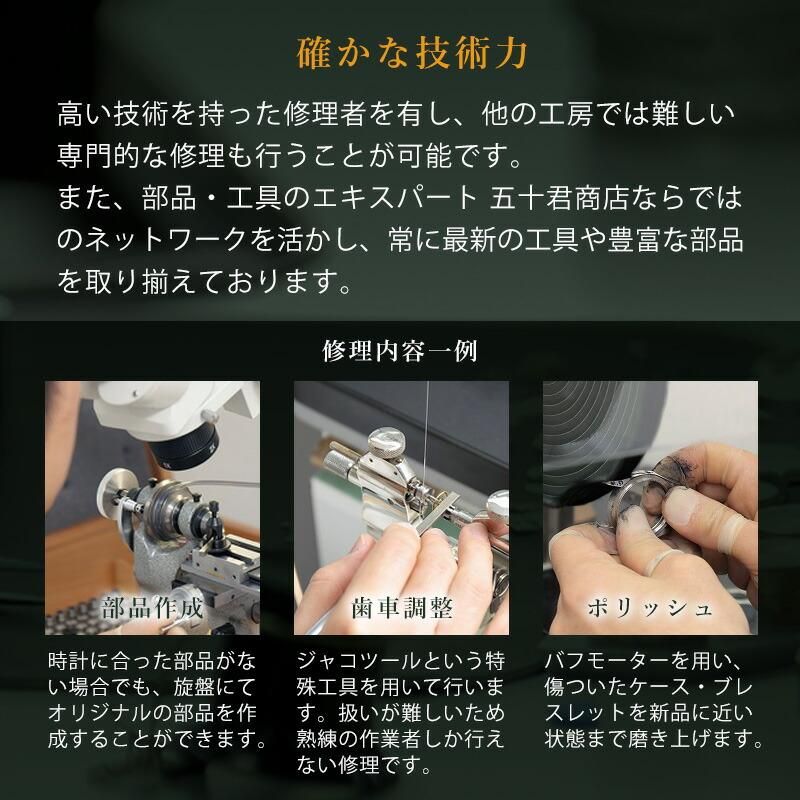 確かな技術力

高い技術を持った修理者を有し、他の工房では難しい専門的な修理も行うことが可能です。
また、部品・工具のエキスパート 五十君商店ならではのネットワークを活かし、常に最新の工具や豊富な部品を取り揃えております。

修理内容一例

部品作成

時計に合った部品がない場合でも、旋盤にてオリジナルの部品を作成することができます。

歯車調整

ジャコツールという特殊工具を用いて行います。扱いが難しいため熟練の作業者しか行えない修理です。

ポリッシュ

バフモーターを用い、傷ついたケース・ブレスレットを新品に近い状態まで磨き上げます。