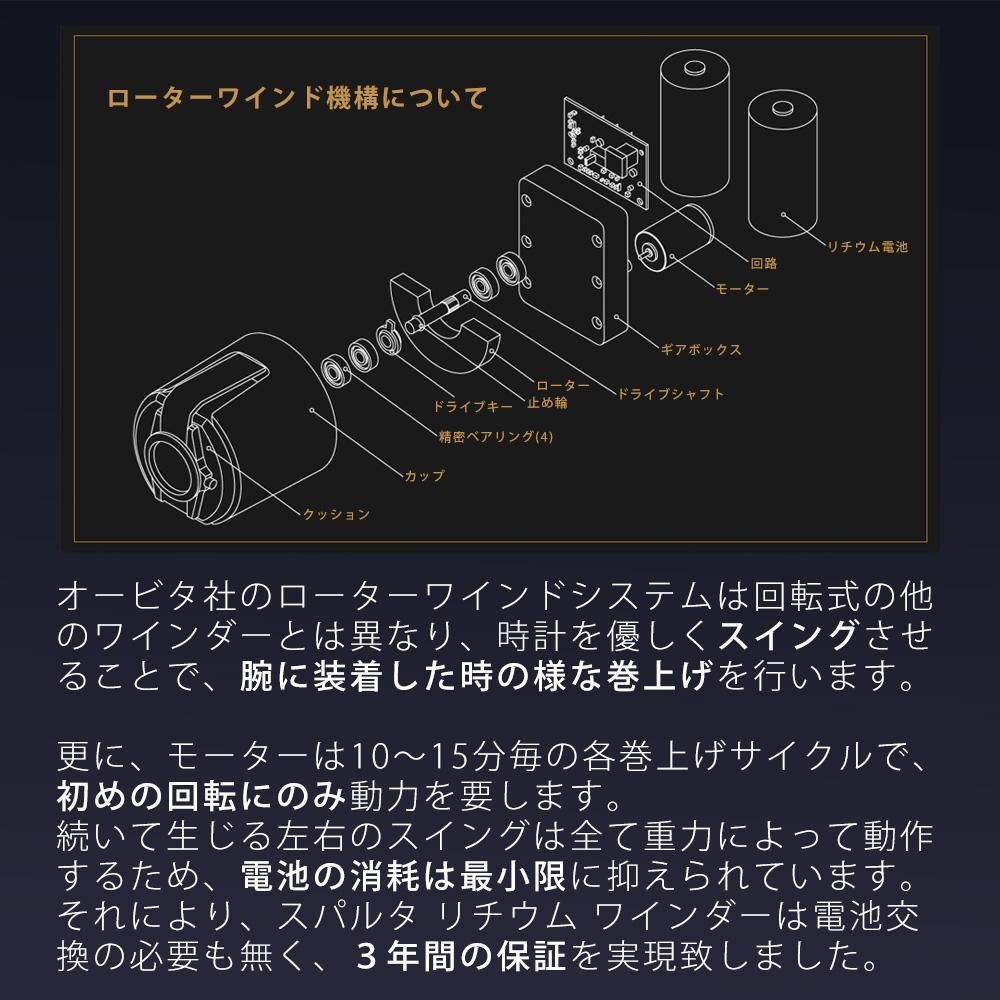 ローターワインド機構について

リチウム電池
回路
モーター
ギアボックス
ドライブシャフト
ローター
止め輪
ドライブキー
精密ベアリング(4)
カップ
クッション

オービタ社のローターワインドシステムは回転式の他のワインダーとは異なり、時計を優しくスイングさせることで、腕に装着した時の様な巻上げを行います。

更に、モーターは10〜15分毎の各巻上げサイクルで、初めの回転にのみ動力を要します。
続いて生じる左右のスイングは全て重力によって動作するため、電池の消耗は最小限に抑えられています。
それにより、スパルタ リチウム ワインダーは電池交換の必要も無く、３年間の保証を実現致しました。