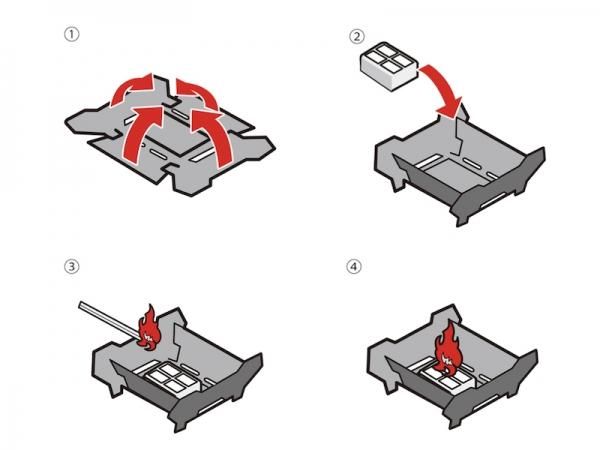 ①

②

③

④