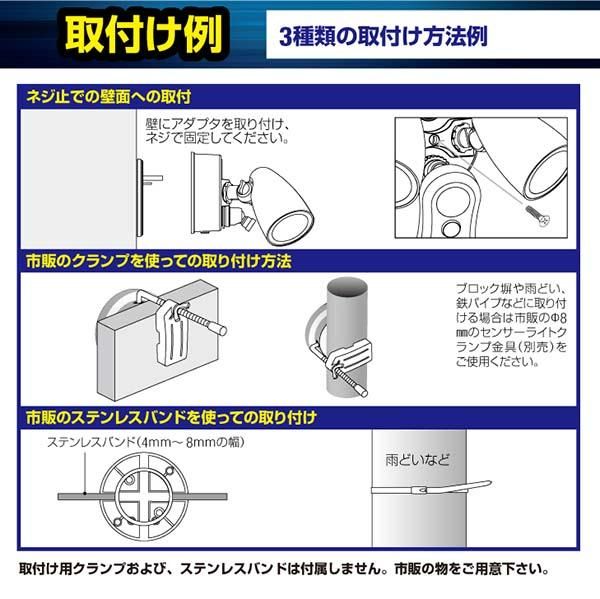 取付け例

3種類の取付け方法例

ネジ止での壁面への取付

壁にアダプタを取り付け、ネジで固定してください。

市販のクランプを使っての取り付け方法

ブロック塀や雨どい、鉄パイプなどに取り付ける場合は市販のΦ8㎜のセンサーライトクランプ金具(別売)をご使用ください。

市販のステンレスバンドを使っての取り付け

ステンレスバンド(4mm～8mmの幅)

雨どいなど

取付け用クランプおよび、ステンレスバンドは付属しません。市販の物をご用意下さい。