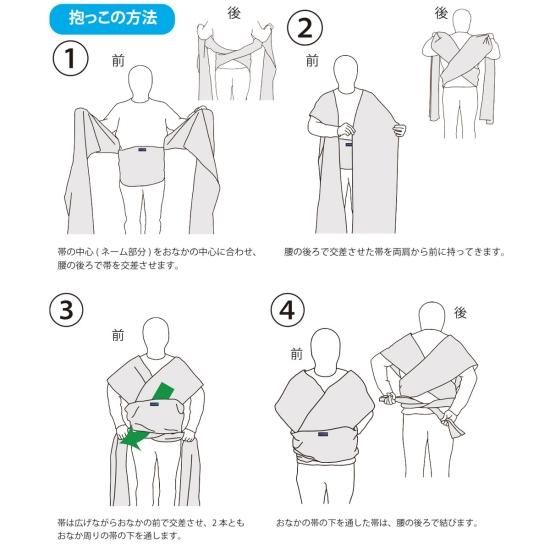 抱っこの方法

1
前
後

帯の中心（ネーム部分）をおなかの中心に合わせ、腰の後ろで帯を交差させます。

2
前
後

腰の後ろで交差させた帯を両肩から前に持ってきます。

3
前

帯は広げながらおなかの前で交差させ、２本ともおなか周りの帯の下を通します。

4
前
後

おなかの帯の下を通した帯は、腰の後ろで結びます。