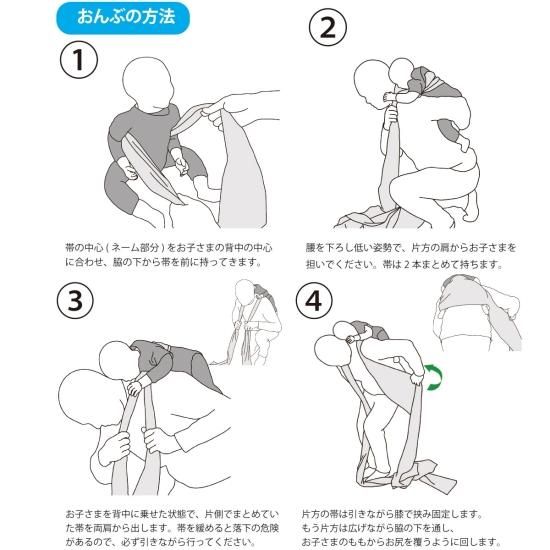 おんぶの方法

①

帯の中心（ネーム部分）をお子さまの背中の中心に合わせ、脇の下から帯を前に持ってきます。

②

腰を下ろし低い姿勢で、片方の肩からお子さまを担いでください。帯は２本まとめて持ちます。

③

お子さまを背中に乗せた状態で、片側でまとめていた帯を両肩から出します。帯を緩めると落下の危険があるので、必ず引きながら行ってください。

④

片方の帯は引きながら膝で挟み固定します。もう片方は広げながら脇の下を通し、お子さまのももからお尻を覆うように回します。