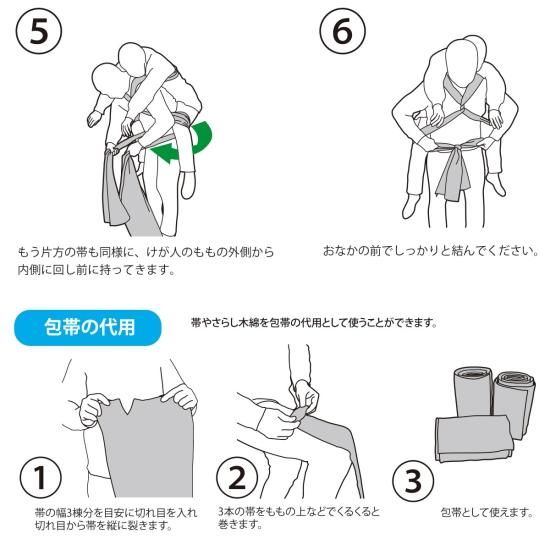 5

もう片方の帯も同様に、けが人のももの外側から内側に回し前に持ってきます。

6

おなかの前でしっかりと結んでください。

包帯の代用

帯やさらし木綿を包帯の代用として使うことができます。

1

帯の幅3棟分を目安に切れ目を入れ切れ目から帯を縦に裂きます。

2

3本の帯をももの上などでくるくると巻きます。

3

包帯として使えます。