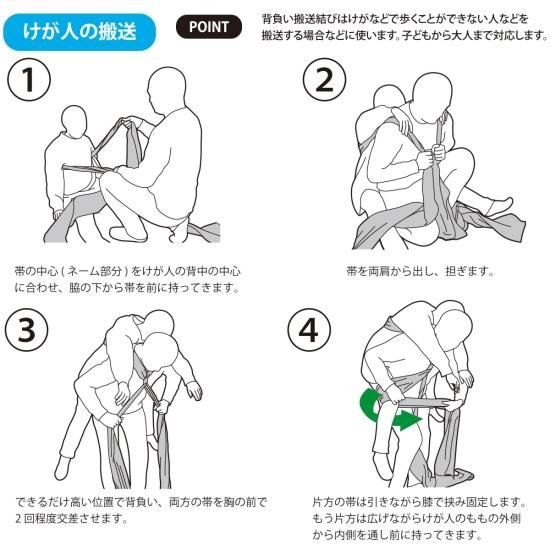 けが人の搬送

POINT

背負い搬送結びはけがなどで歩くことができない人などを搬送する場合などに使います。子どもから大人まで対応します。

1

帯の中心(ネーム部分)をけが人の背中の中心に合わせ、脇の下から帯を前に持ってきます。

2

帯を両肩から出し、担ぎます。

3

できるだけ高い位置で背負い、両方の帯を胸の前で2回程度交差させます。

4

片方の帯は引きながら膝で挟み固定します。もう片方は広げながらけが人のももの外側から内側を通し前に持ってきます。