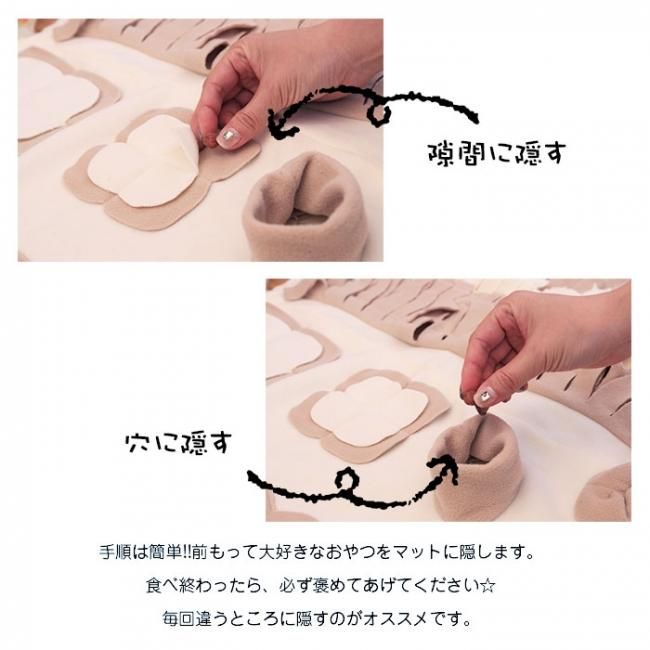 隙間に隠す

穴に隠す

手順は簡単!!前もって大好きなおやつをマットに隠します。

食べ終わったら、必ず褒めてあげてください☆

毎回違うところに隠すのがオススメです。