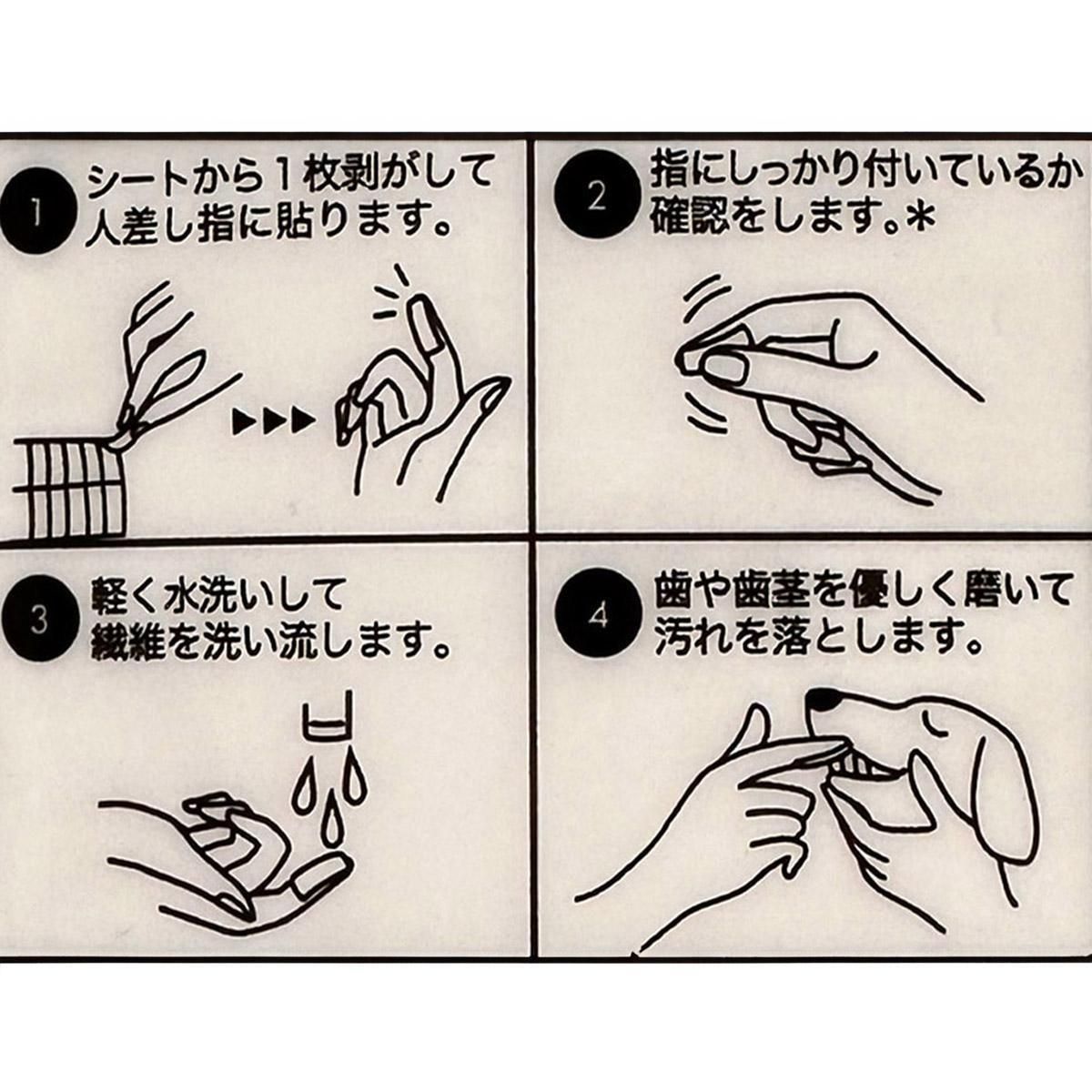 1 シートから１枚剥がして人差し指に貼ります。

2 指にしっかり付いているか確認をします。＊

3 軽く水洗いして繊維を洗い流します。

4 歯や歯茎を優しく磨いて汚れを落とします。