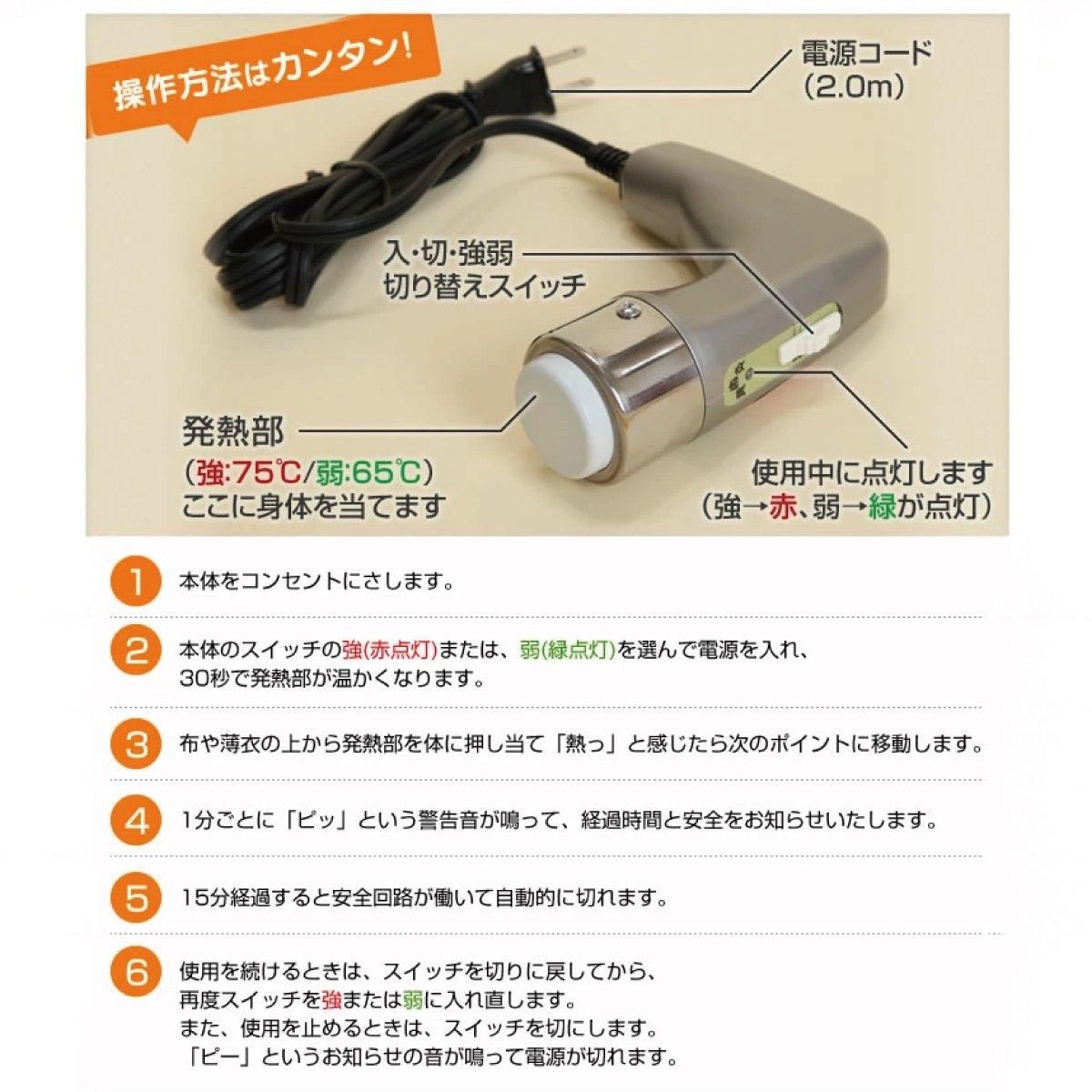 操作方法はカンタン!

電源コード
(2.0m)

入・切・強弱
切り替えスイッチ

発熱部
(強:75℃/弱:65℃)
ここに身体を当てます

使用中に点灯します
(強→赤、弱→緑が点灯)

1 本体をコンセントにさします。

2 本体のスイッチの強(赤点灯)または、弱(緑点灯)を選んで電源を入れ、30秒で発熱部が温かくなります。

3 布や薄衣の上から発熱部を体に押し当て「熱っ」と感じたら次のポイントに移動します。

4 1分ごとに「ピッ」という警告音が鳴って、経過時間と安全をお知らせいたします。

5 15分経過すると安全回路が働いて自動的に切れます。

6 使用を続けるときは、スイッチを切りに戻してから、再度スイッチを強または弱に入れ直します。
また、使用を止めるときは、スイッチを切にします。
「ピー」というお知らせの音が鳴って電源が切れます。