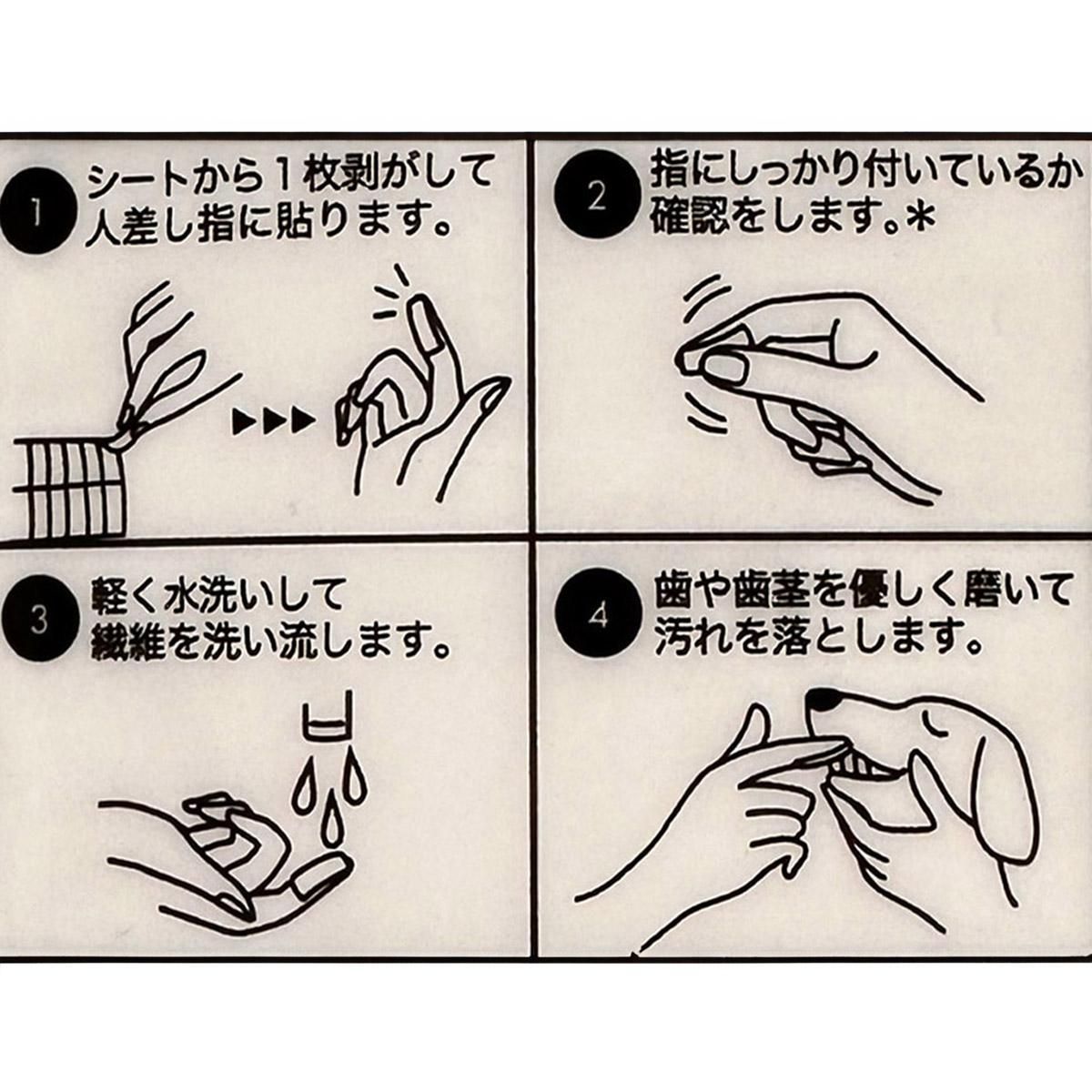 1 シートから１枚剥がして人差し指に貼ります。

2 指にしっかり付いているか確認をします。＊

3 軽く水洗いして繊維を洗い流します。

4 歯や歯茎を優しく磨いて汚れを落とします。