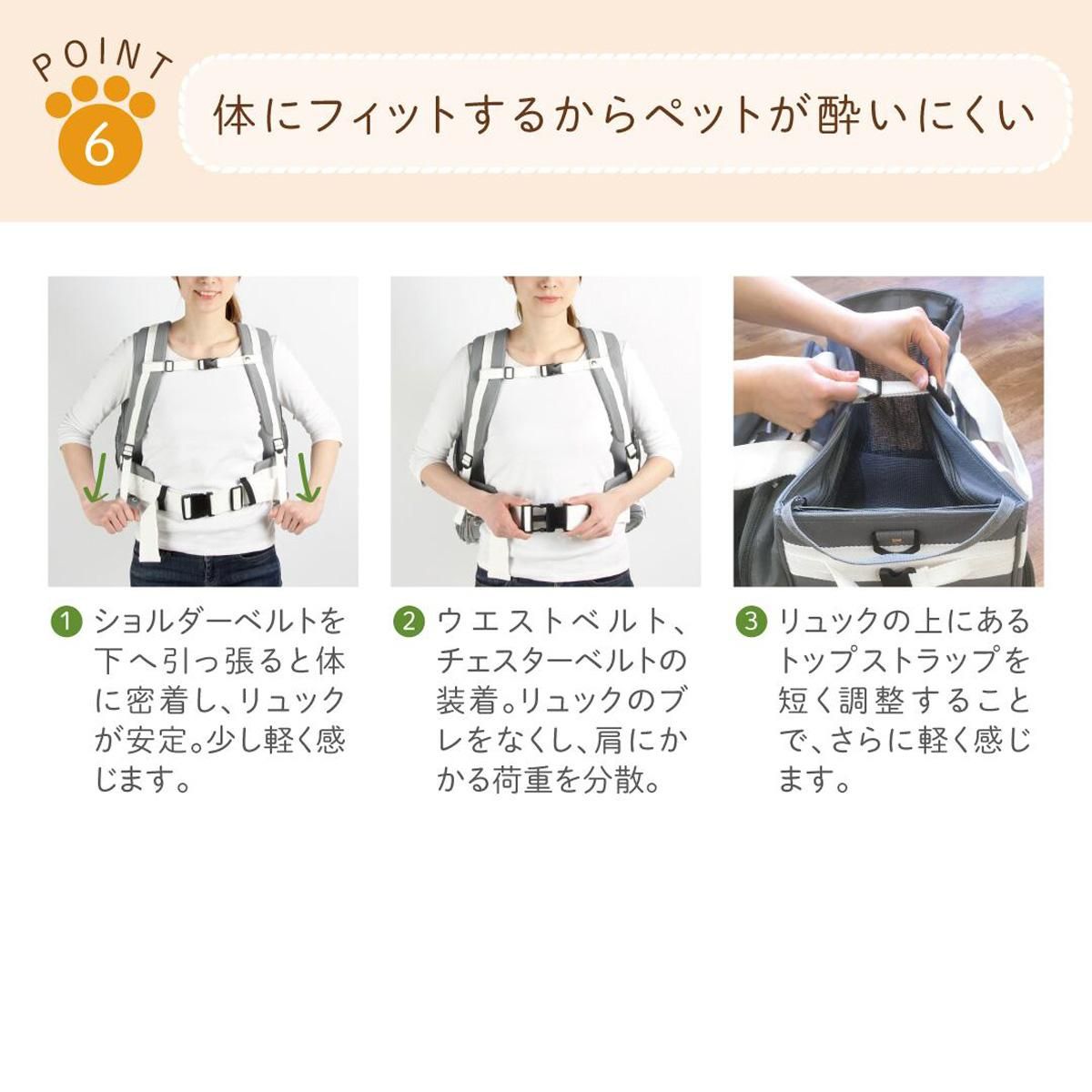 POINT
6
体にフィットするからペットが酔いにくい

1 ショルダーベルトを下へ引っ張ると体に密着し、リュックが安定。少し軽く感じます。

2 ウエストベルト、チェスターベルトの装着。リュックのブレをなくし、肩にかかる荷重を分散。

3 リュックの上にあるトップストラップを短く調整することで、さらに軽く感じます。