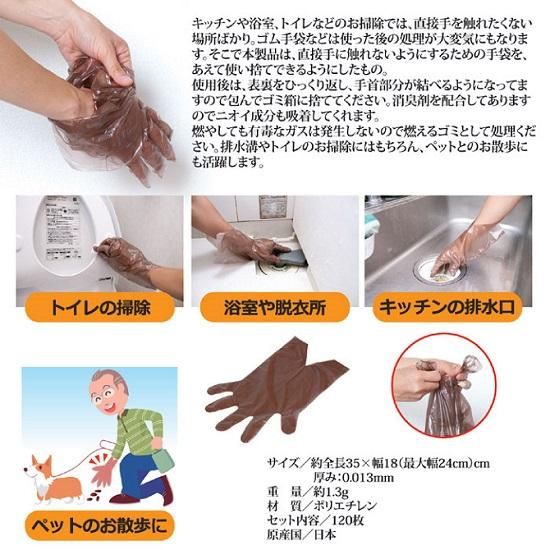 キッチンや浴室、トイレなどのお掃除では、直接手を触れたくない場所ばかり。ゴム手袋などは使った後の処理が大変気にもなります。そこで本製品は、直接手に触れないようにするための手袋を、あえて使い捨てできるようにしたもの。
使用後は、表裏をひっくり返し、手首部分が結べるようになってますので包んでゴミ箱に捨ててください。消臭剤を配合してありますのでニオイ成分も吸着してくれます。
燃やしても有毒なガスは発生しないので燃えるゴミとして処理ください。排水溝やトイレのお掃除にはもちろん、ペットとのお散歩にも活躍します。

トイレの掃除

浴室や脱衣所

キッチンの排水口

ペットのお散歩に

サイズ／約全長35×幅18（最大幅24cm）cm
厚み：0.013mm
重　量／約1.3g
材　質／ポリエチレン
セット内容／120枚
原産国／日本