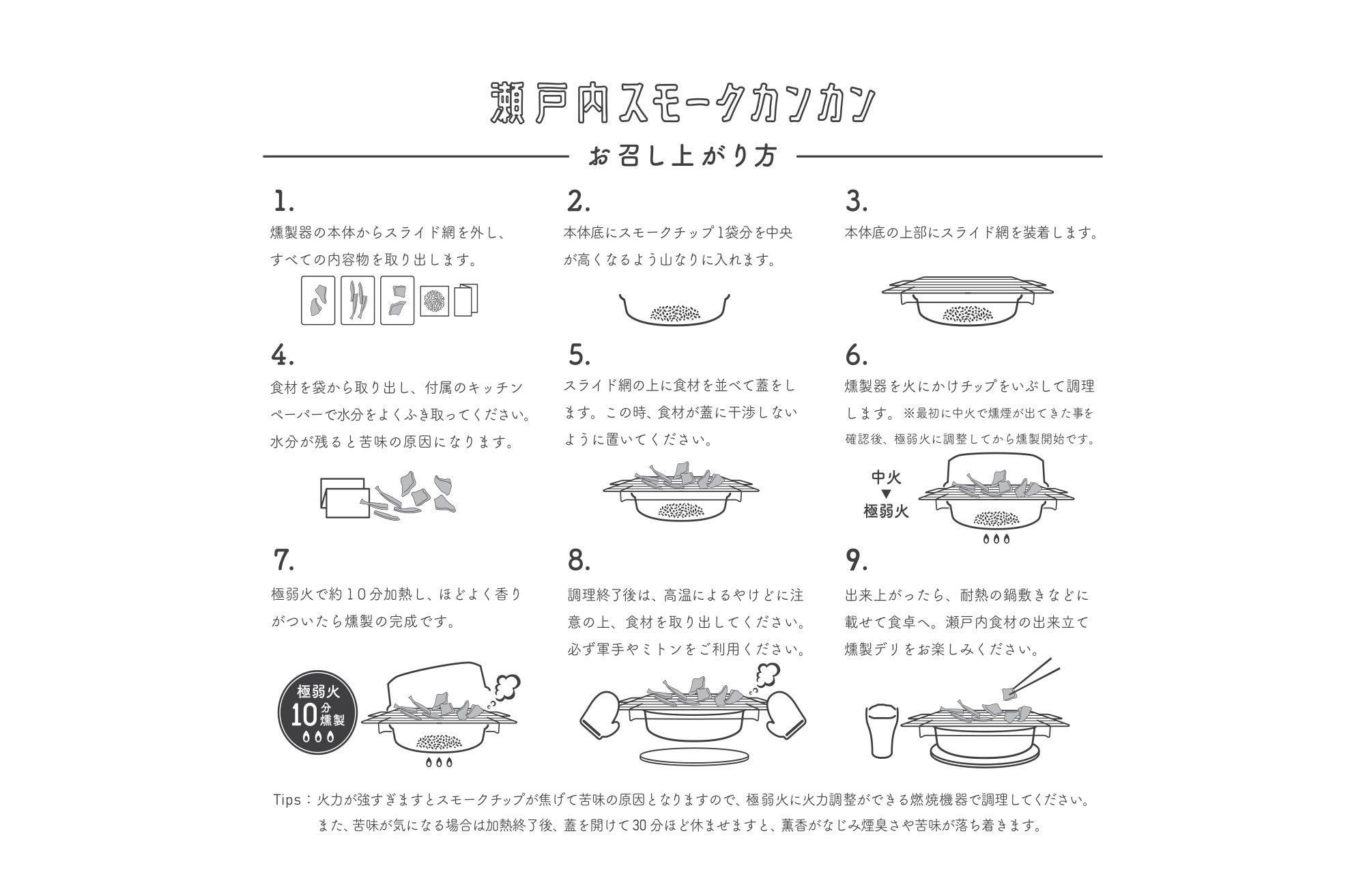 瀬戸内スモークカンカン

お召し上がり方

1.
燻製器の本体からスライド網を外し、すべての内容物を取り出します。

2.
本体底にスモークチップ1袋分を中央が高くなるよう山なりに入れます。

3.
本体底の上部にスライド網を装着します。

4.
食材を袋から取り出し、付属のキッチンペーパーで水分をよくふき取ってください。水分が残ると苦味の原因になります。

5.
スライド網の上に食材を並べて蓋をします。この時、食材が蓋に干渉しないように置いてください。

6.
燻製器を火にかけチップをいぶして調理します。※最初に中火で燻煙が出てきた事を確認後、極弱火に調整してから燻製開始です。

中火
▼
極弱火

7.
極弱火で約10分加熱し、ほどよく香りがついたら燻製の完成です。

極弱火
10分燻製

8.
調理終了後は、高温によるやけどに注意の上、食材を取り出してください。必ず軍手やミトンをご利用ください。

9.
出来上がったら、耐熱の鍋敷きなどに載せて食卓へ。瀬戸内食材の出来立て燻製デリをお楽しみください。

Tips：火力が強すぎますとスモークチップが焦げて苦味の原因となりますので、極弱火に火力調整ができる燃焼機器で調理してください。
また、苦味が気になる場合は加熱終了後、蓋を開けて30分ほど休ませますと、薫香がなじみ煙臭さや苦味が落ち着きます。