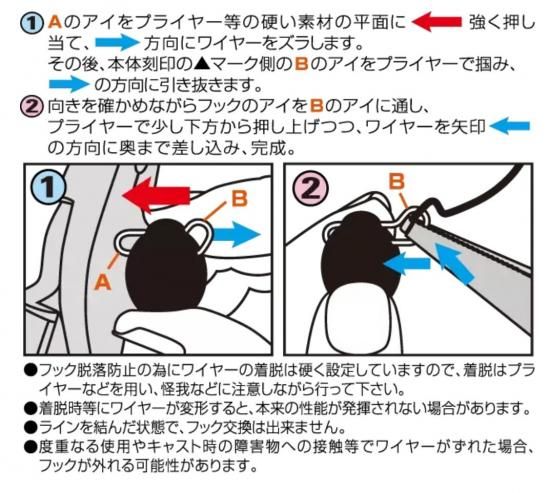 ① Aのアイをプライヤー等の硬い素材の平面に 強く押し当て、 方向にワイヤーをズラします。
その後、本体刻印の▲マーク側のBのアイをプライヤーで掴み、 の方向に引き抜きます。

② 向きを確かめながらフックのアイをBのアイに通し、プライヤーで少し下方から押し上げつつ、ワイヤーを矢印 の方向に奥まで差し込み、完成。

①
B
A

②
B

●フック脱落防止の為にワイヤーの着脱は硬く設定していますので、着脱はプライヤーなどを用い、怪我などに注意しながら行って下さい。
●着脱時等にワイヤーが変形すると、本来の性能が発揮されない場合があります。
●ラインを結んだ状態で、フック交換は出来ません。
●度重なる使用やキャスト時の障害物への接触等でワイヤーがずれた場合、フックが外れる可能性があります。