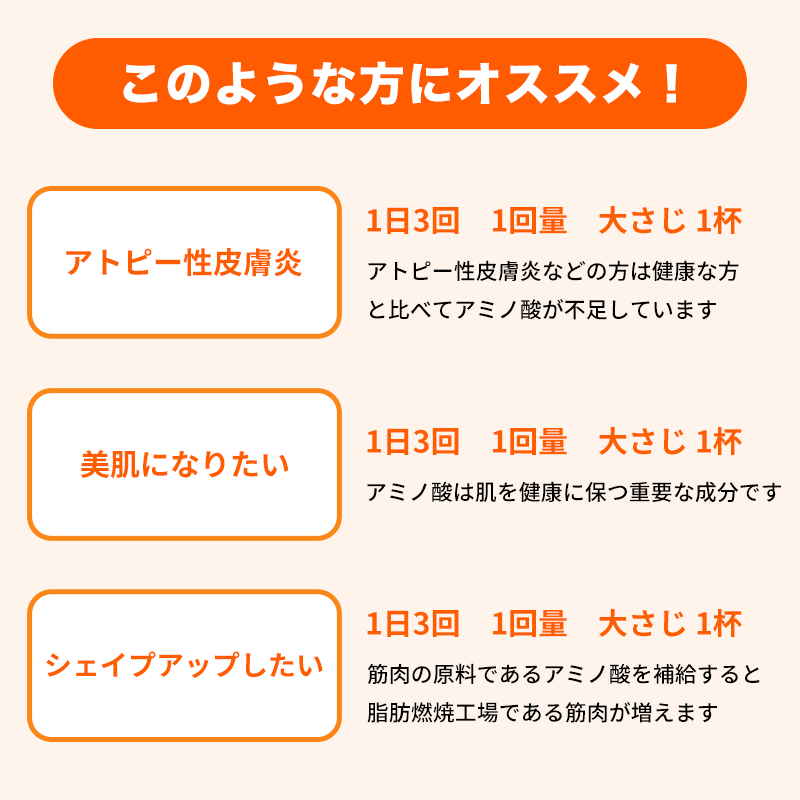 このような方にオススメ！

アトピー性皮膚炎

1日3回　1回量　大さじ1杯

アトピー性皮膚炎などの方は健康な方と比べてアミノ酸が不足しています

美肌になりたい

1日3回　1回量　大さじ1杯

アミノ酸は肌を健康に保つ重要な成分です

シェイプアップしたい

1日3回　1回量　大さじ1杯

筋肉の原料であるアミノ酸を補給すると脂肪燃焼工場である筋肉が増えます