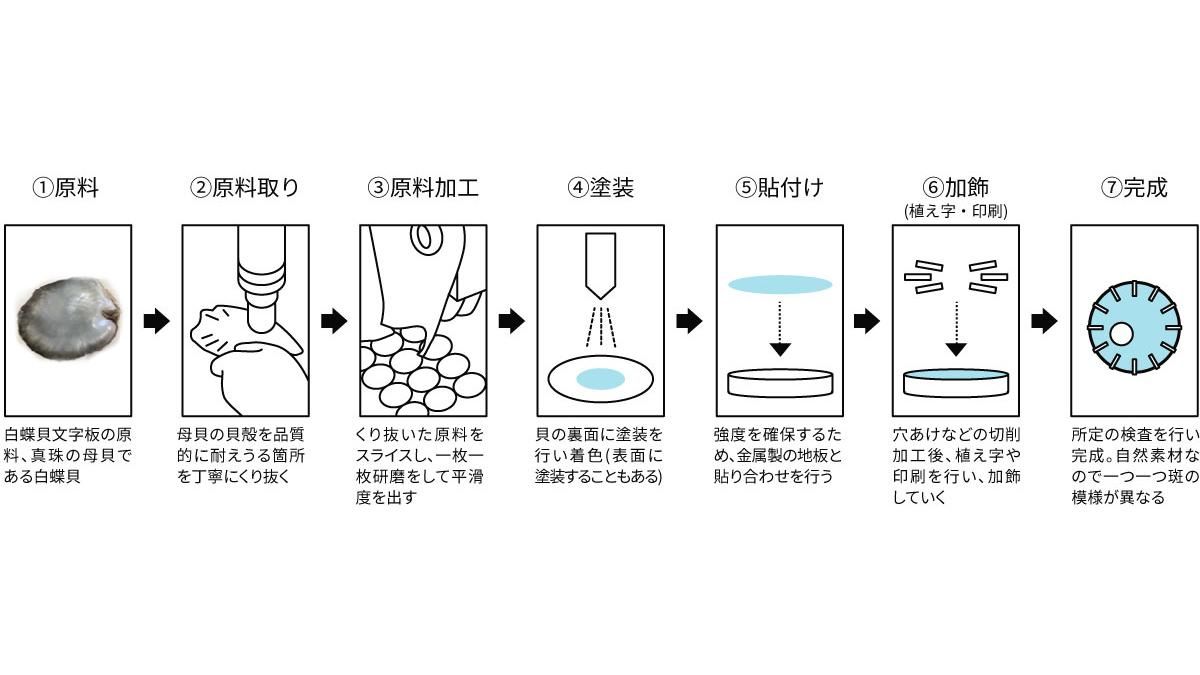 ①原料

白蝶貝文字板の原料、真珠の母貝である白蝶貝

②原料取り

母貝の貝殻を品質的に耐えうる箇所を丁寧にくり抜く

③原料加工

くり抜いた原料をスライスし、一枚一枚研磨をして平滑度を出す

④塗装

貝の裏面に塗装を行い着色(表面に塗装することもある)

⑤貼付け

強度を確保するため、金属製の地板と貼り合わせを行う

⑥加飾
(植え字・印刷)

穴あけなどの切削加工後、植え字や印刷を行い、加飾していく

⑦完成

所定の検査を行い完成。自然素材なので一つ一つ斑の模様が異なる