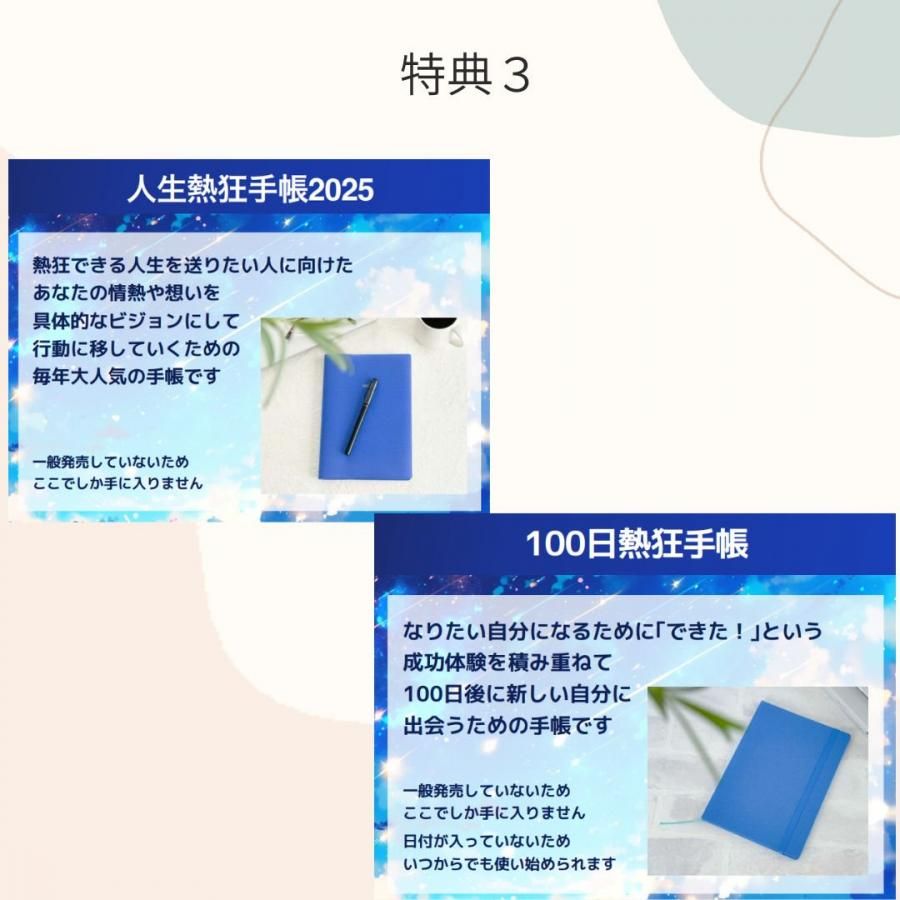 特典３

人生熱狂手帳2025

熱狂できる人生を送りたい人に向けた
あなたの情熱や想いを
具体的なビジョンにして
行動に移していくための
毎年大人気の手帳です

一般発売していないため
ここでしか手に入りません

100日熱狂手帳

なりたい自分になるために「できた！」という
成功体験を積み重ねて
100日後に新しい自分に
出会うための手帳です

一般発売していないため
ここでしか手に入りません

日付が入っていないため
いつからでも使い始められます