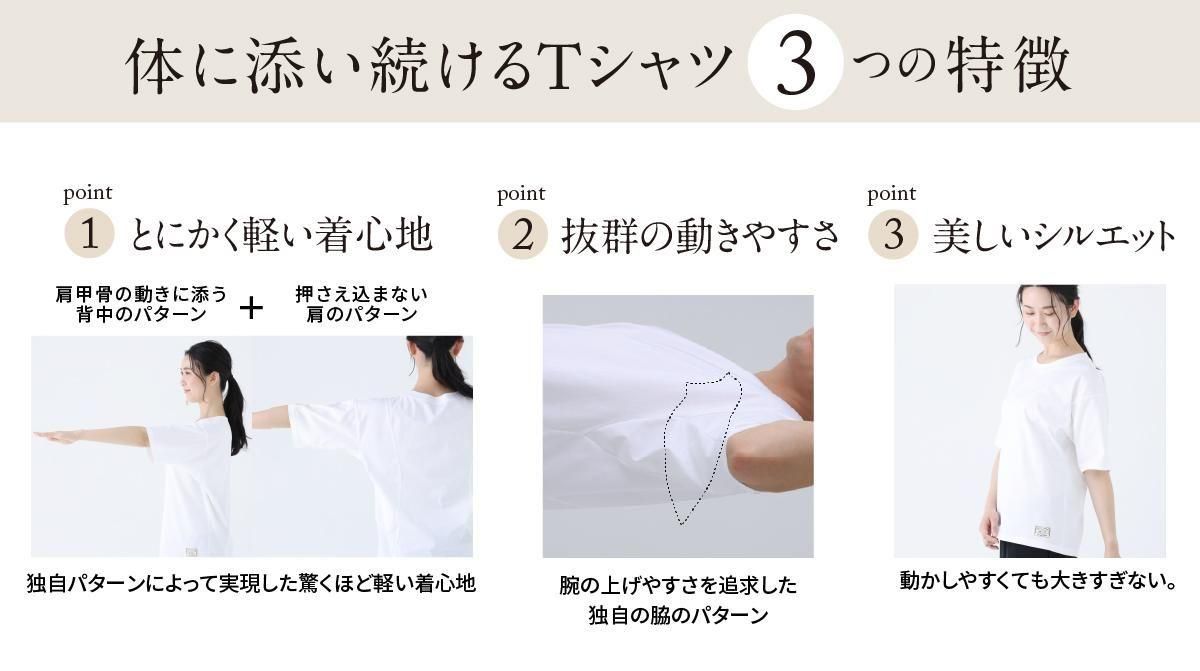 体に添い続けるTシャツ 3 つの特徴

point
1 とにかく軽い着心地

肩甲骨の動きに添う背中のパターン ＋ 押さえ込まない肩のパターン

独自パターンによって実現した驚くほど軽い着心地

point
2 抜群の動きやすさ

腕の上げやすさを追求した独自の脇のパターン

point
3 美しいシルエット

動かしやすくても大きすぎない。