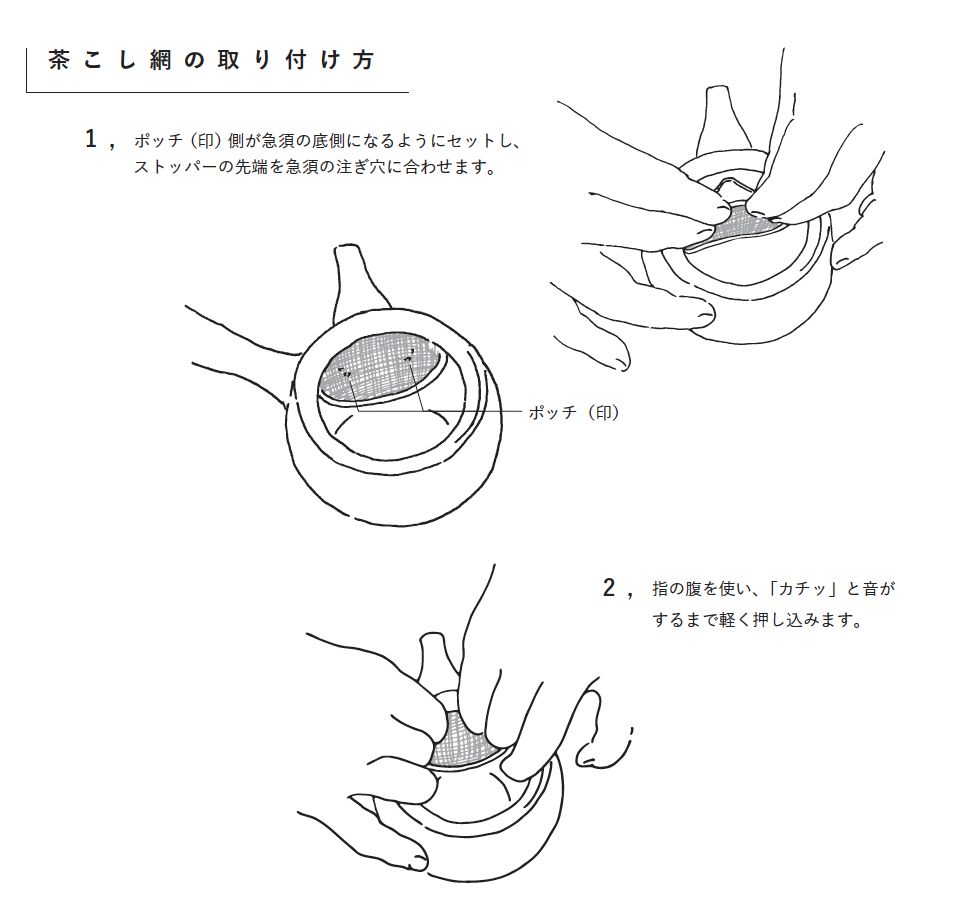 茶こし網の取り付け方

1, ポッチ（印）側が急須の底側になるようにセットし、ストッパーの先端を急須の注ぎ穴に合わせます。

ポッチ（印）

2, 指の腹を使い、「カチッ」と音がするまで軽く押し込みます。