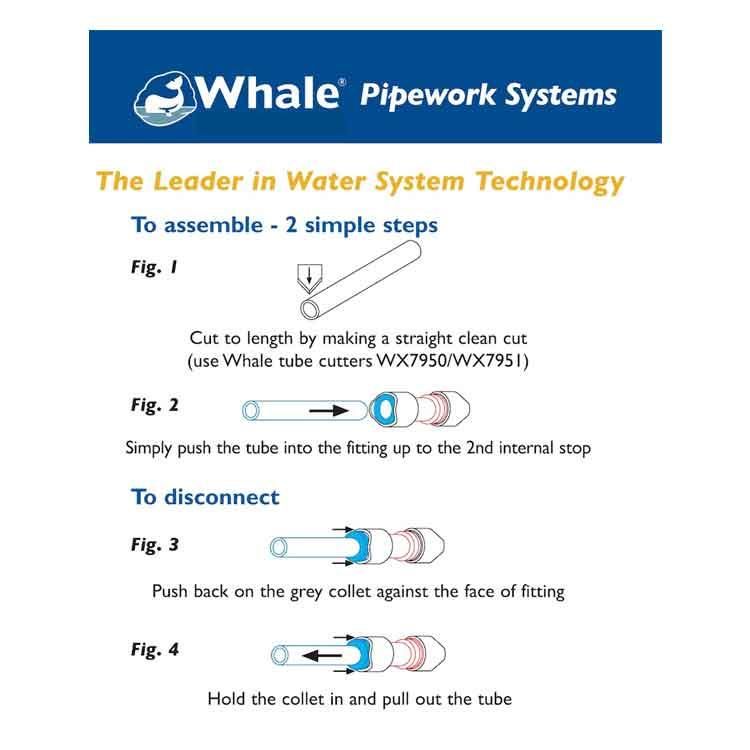 Whale® Pipework Systems

The Leader in Water System Technology

To assemble - 2 simple steps

Fig. 1

Cut to length by making a straight clean cut (use Whale tube cutters WX7950/WX7951)

Fig. 2

Simply push the tube into the fitting up to the 2nd internal stop

To disconnect

Fig. 3

Push back on the grey collet against the face of fitting

Fig. 4

Hold the collet in and pull out the tube