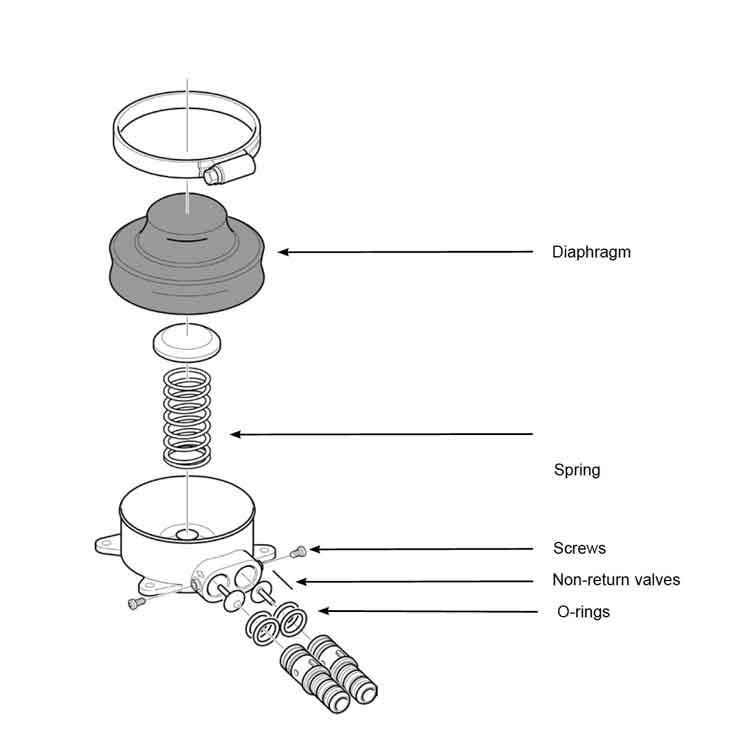 Diaphragm

Spring

Screws

Non-return valves

O-rings