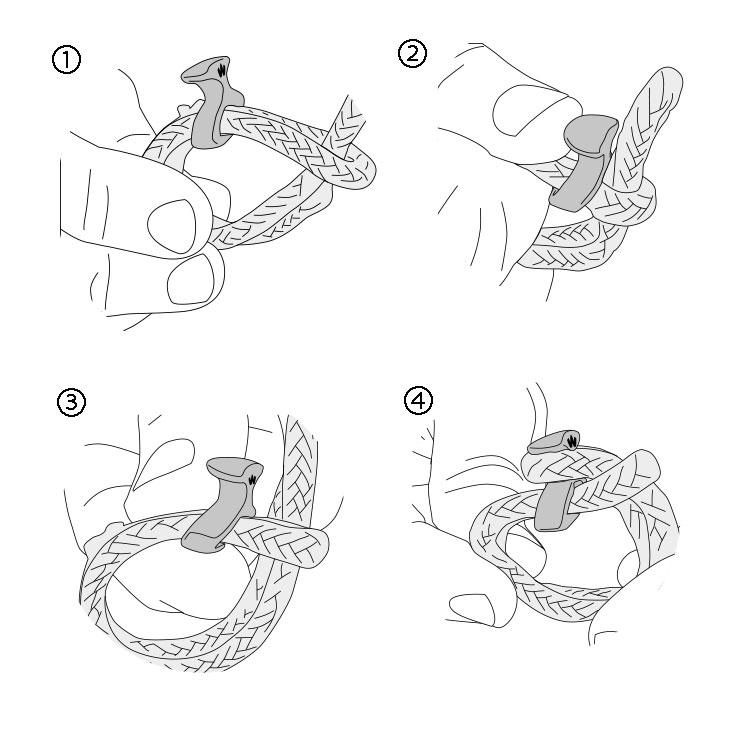 ①

②

③

④