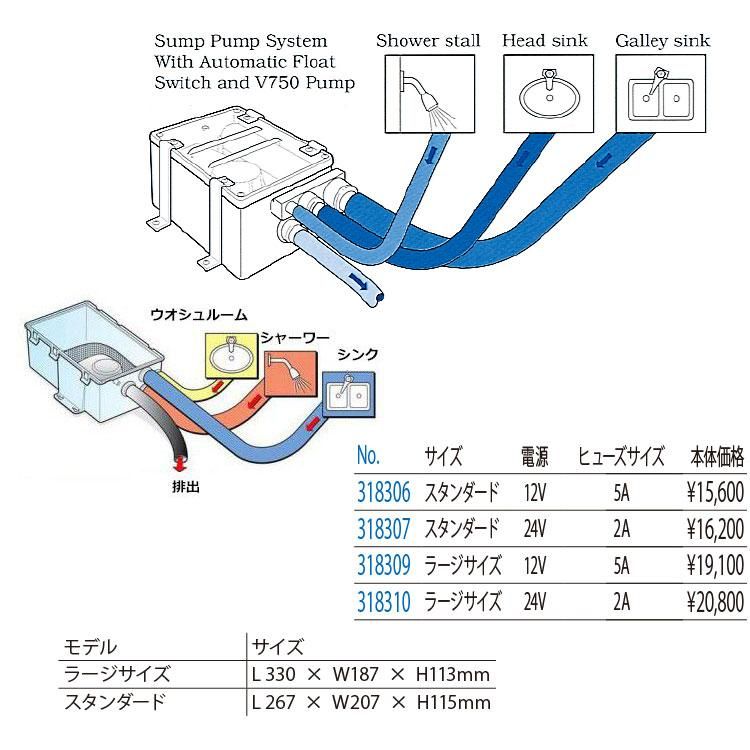 Sump Pump System With Automatic Float Switch and V750 Pump

Shower stall

Head sink

Galley sink

ウオシュルーム

シャーワー

シンク

排出

| No. | サイズ | 電源 | ヒューズサイズ | 本体価格 |
|---|---|---|---|---|
| 318306 | スタンダード | 12V | 5A | ¥15,600 |
| 318307 | スタンダード | 24V | 2A | ¥16,200 |
| 318309 | ラージサイズ | 12V | 5A | ¥19,100 |
| 318310 | ラージサイズ | 24V | 2A | ¥20,800 |

| モデル | サイズ |
|---|---|
| ラージサイズ | L 330 × W187 × H113mm |
| スタンダード | L 267 × W207 × H115mm |