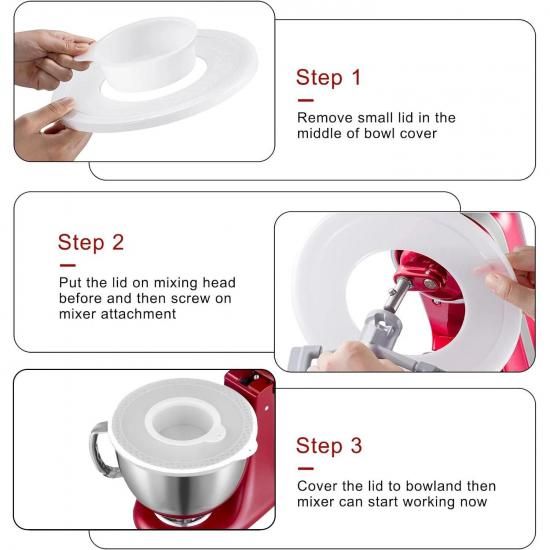 Step 1

Remove small lid in the middle of bowl cover

Step 2

Put the lid on mixing head before and then screw on mixer attachment

Step 3

Cover the lid to bowland then mixer can start working now