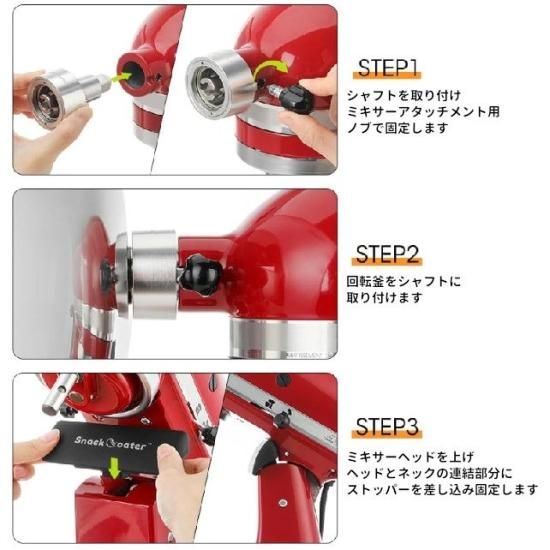 STEP1
シャフトを取り付け
ミキサーアタッチメント用
ノブで固定します

STEP2
回転釜をシャフトに
取り付けます

Snack Coater

STEP3
ミキサーヘッドを上げ
ヘッドとネックの連結部分に
ストッパーを差し込み固定します