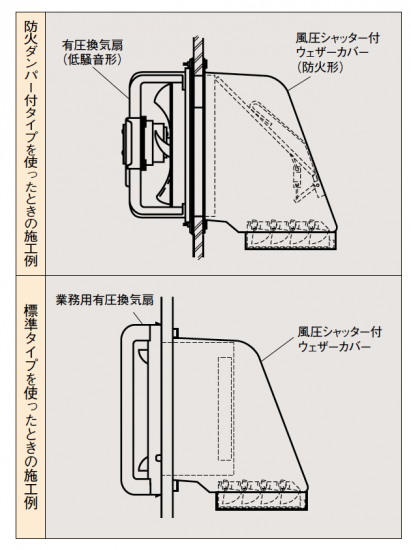 防火ダンパー付タイプを使ったときの施工例

有圧換気扇
(低騒音形)

風圧シャッター付
ウェザーカバー
(防火形)

標準タイプを使ったときの施工例

業務用有圧換気扇

風圧シャッター付
ウェザーカバー