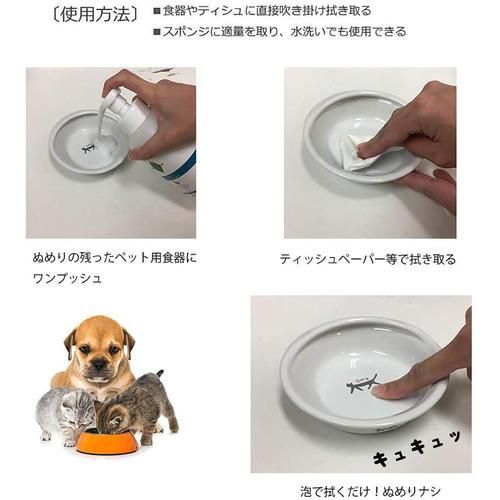 〔使用方法〕 ■食器やティシュに直接吹き掛け拭き取る
■スポンジに適量を取り、水洗いでも使用できる

ぬめりの残ったペット用食器にワンプッシュ

ティッシュペーパー等で拭き取る

キュキュッ

泡で拭くだけ！ぬめりナシ