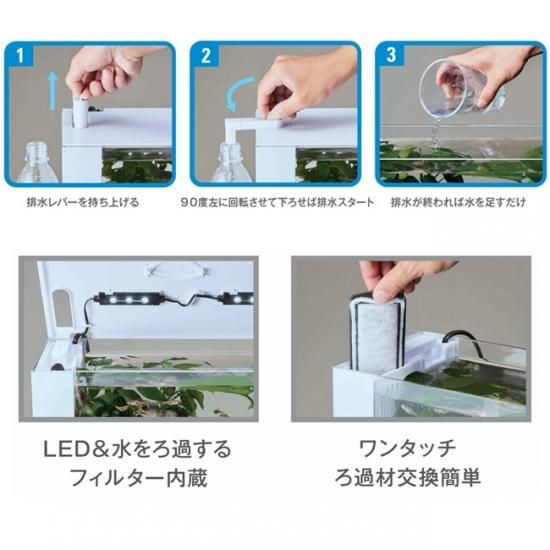 1

排水レバーを持ち上げる

2

90度左に回転させて下ろせば排水スタート

3

排水が終われば水を足すだけ

LED&水をろ過する
フィルター内蔵

ワンタッチ
ろ過材交換簡単