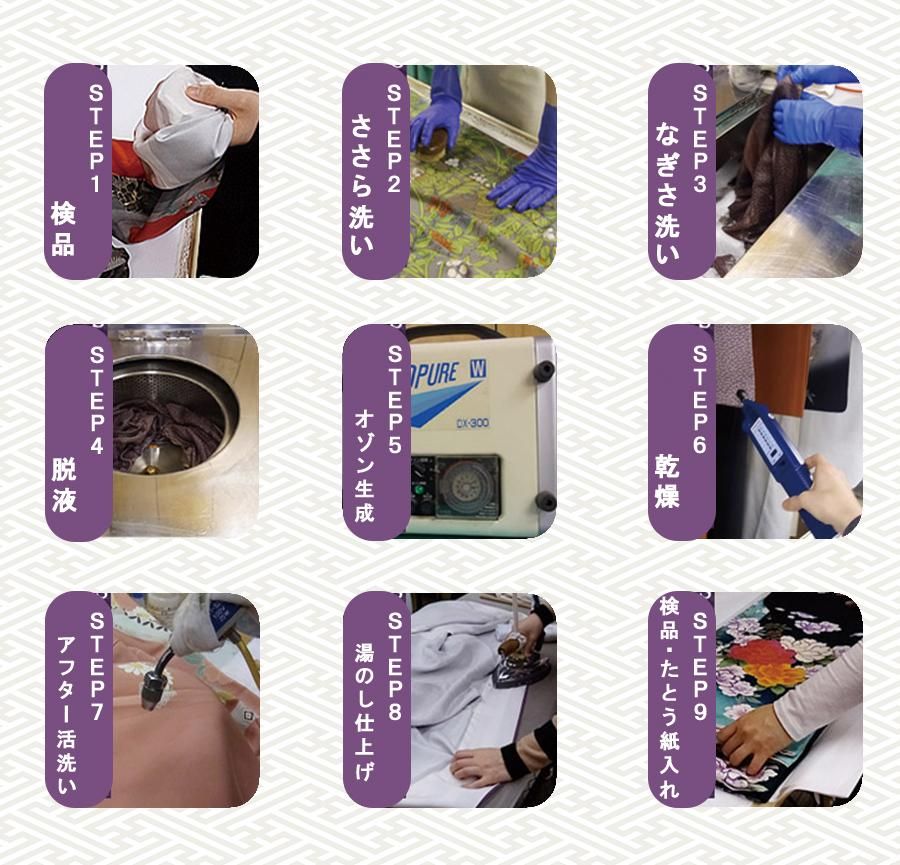 STEP1
検品

STEP2
ささら洗い

STEP3
なぎさ洗い

STEP4
脱液

STEP5
オゾン生成

OPURE W
DX-300

STEP6
乾燥

STEP7
アフター活洗い

STEP8
湯のし仕上げ

STEP9
検品・たとう紙入れ