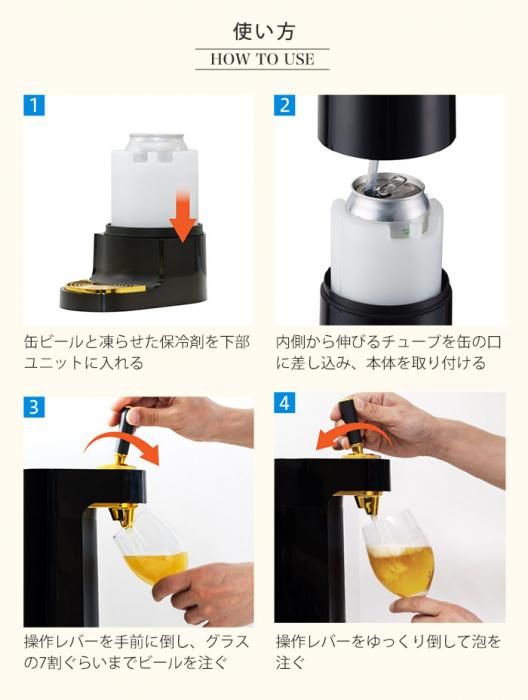 使い方
HOW TO USE

1

缶ビールと凍らせた保冷剤を下部ユニットに入れる

2

内側から伸びるチューブを缶の口に差し込み、本体を取り付ける

3

操作レバーを手前に倒し、グラスの7割ぐらいまでビールを注ぐ

4

操作レバーをゆっくり倒して泡を注ぐ