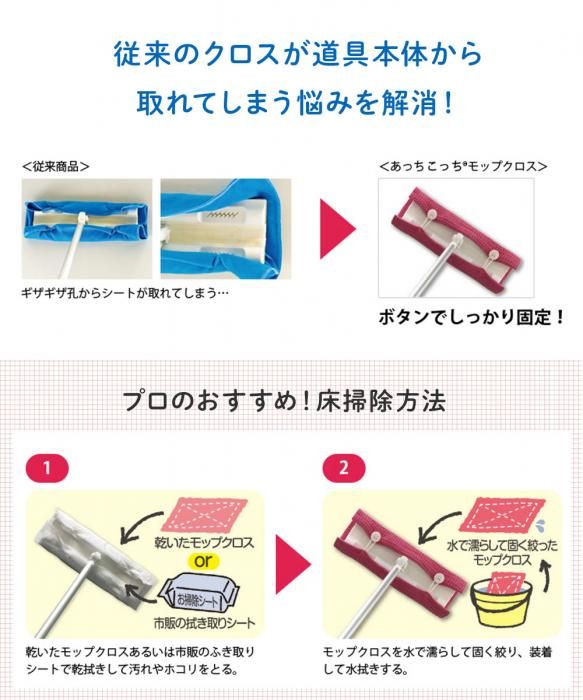 従来のクロスが道具本体から
取れてしまう悩みを解消！

＜従来商品＞

ギザギザ孔からシートが取れてしまう…

＜あっちこっち®モップクロス＞

ボタンでしっかり固定！

プロのおすすめ！床掃除方法

1

乾いたモップクロス

or

お掃除シート

市販の拭き取りシート

乾いたモップクロスあるいは市販のふき取りシートで乾拭きして汚れやホコリをとる。

2

水で濡らして固く絞ったモップクロス

モップクロスを水で濡らして固く絞り、装着して水拭きする。