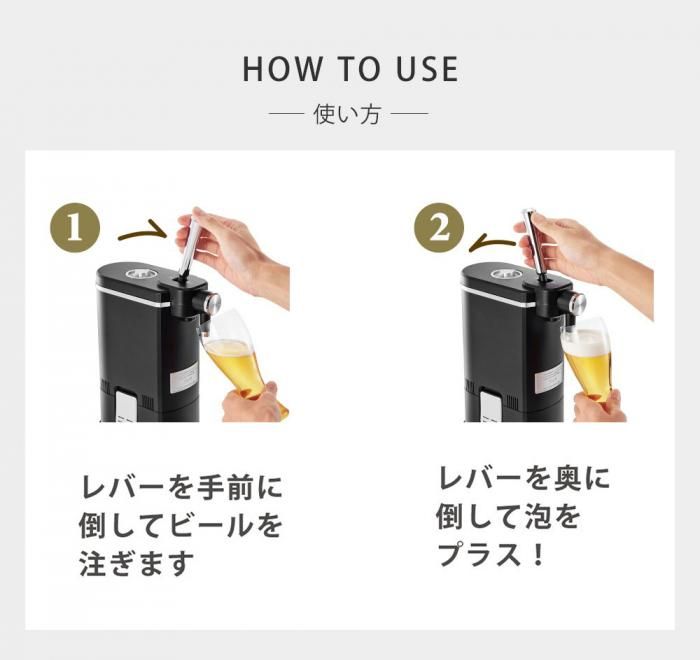 HOW TO USE

— 使い方 —

1

レバーを手前に倒してビールを注ぎます

2

レバーを奥に倒して泡をプラス！