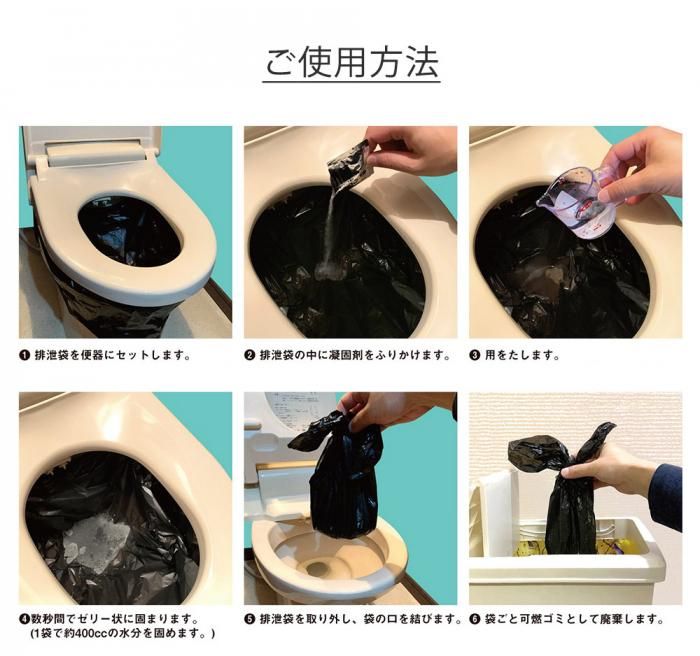 ご使用方法

❶ 排泄袋を便器にセットします。

❷ 排泄袋の中に凝固剤をふりかけます。

❸ 用をたします。

❹数秒間でゼリー状に固まります。
（1袋で約400ccの水分を固めます。）

❺ 排泄袋を取り外し、袋の口を結びます。

❻ 袋ごと可燃ゴミとして廃棄します。