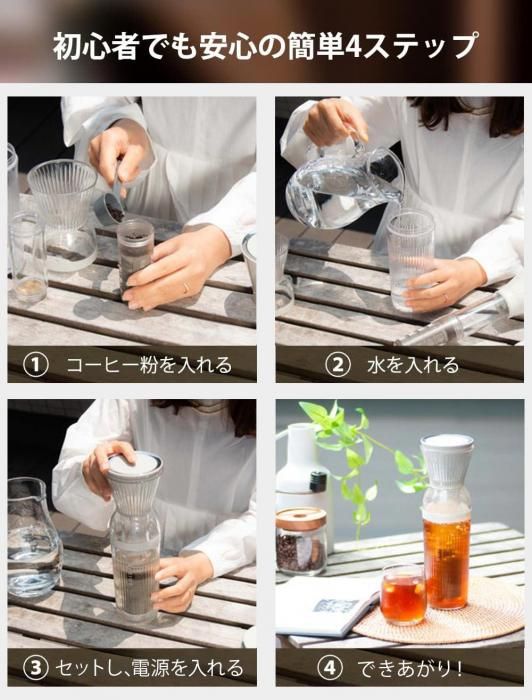 初心者でも安心の簡単4ステップ

① コーヒー粉を入れる

② 水を入れる

③ セットし、電源を入れる

④ できあがり！