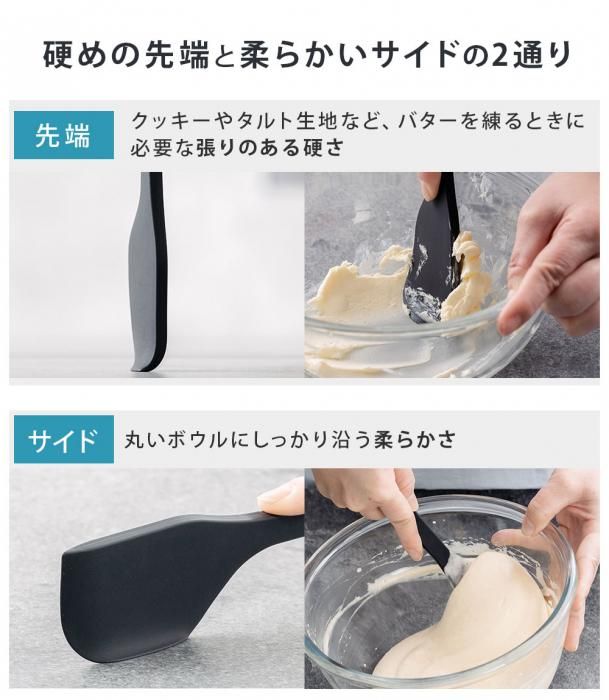 硬めの先端と柔らかいサイドの2通り

先端

クッキーやタルト生地など、バターを練るときに必要な張りのある硬さ

サイド

丸いボウルにしっかり沿う柔らかさ