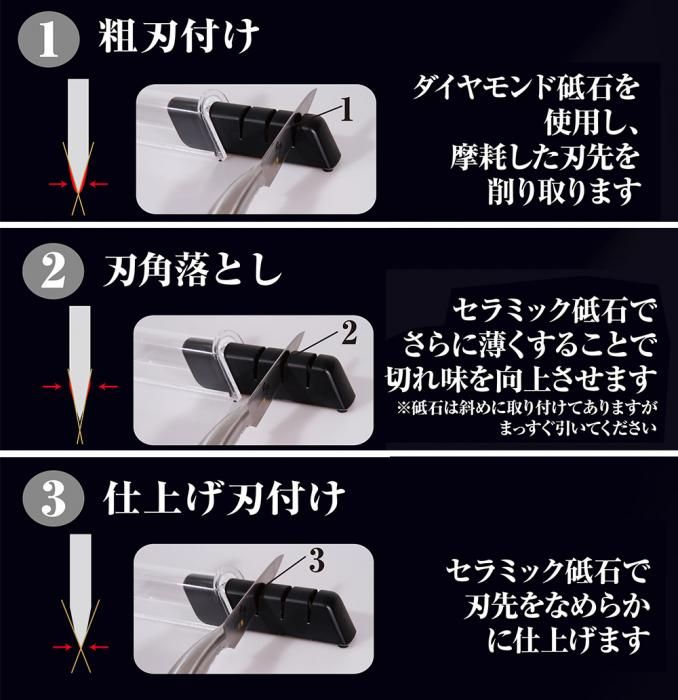 1 粗刃付け

1

ダイヤモンド砥石を使用し、摩耗した刃先を削り取ります

2 刃角落とし

2

セラミック砥石でさらに薄くすることで切れ味を向上させます
※砥石は斜めに取り付けてありますがまっすぐ引いてください

3 仕上げ刃付け

3

セラミック砥石で刃先をなめらかに仕上げます