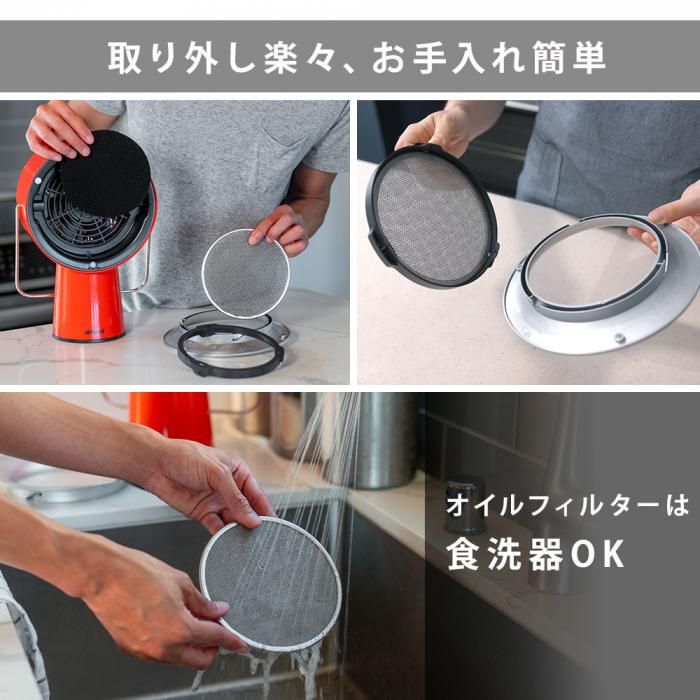 取り外し楽々、お手入れ簡単

オイルフィルターは
食洗器OK