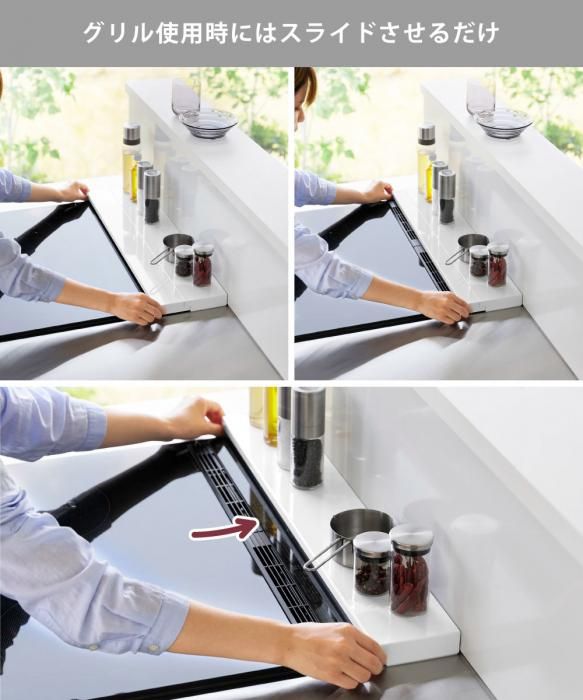 グリル使用時にはスライドさせるだけ