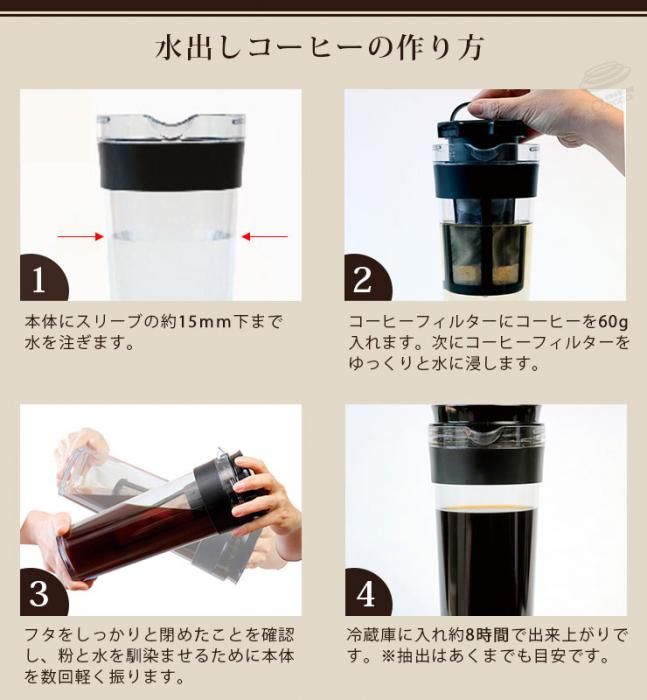 水出しコーヒーの作り方

1

本体にスリーブの約15mm下まで水を注ぎます。

2

コーヒーフィルターにコーヒーを60g入れます。次にコーヒーフィルターをゆっくりと水に浸します。

3

フタをしっかりと閉めたことを確認し、粉と水を馴染ませるために本体を数回軽く振ります。

4

冷蔵庫に入れ約8時間で出来上がりです。※抽出はあくまでも目安です。