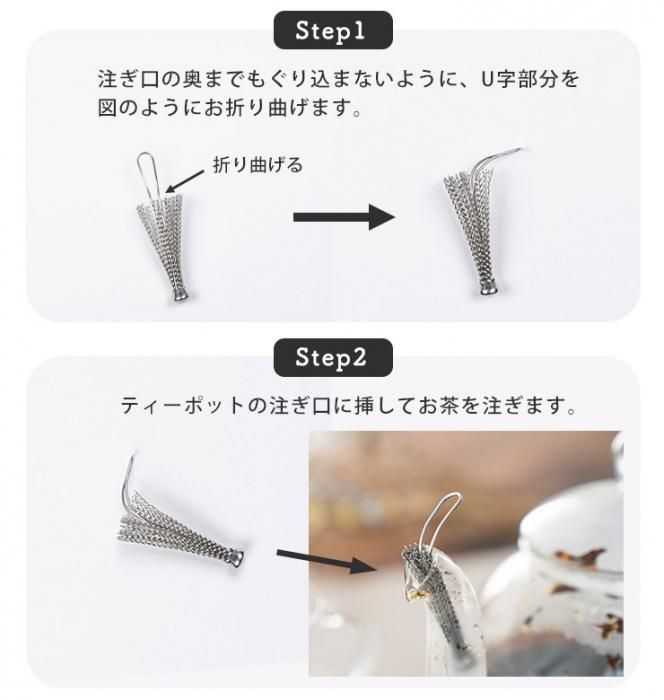 Step1

注ぎ口の奥までもぐり込まないように、U字部分を図のようにお折り曲げます。

折り曲げる

Step2

ティーポットの注ぎ口に挿してお茶を注ぎます。