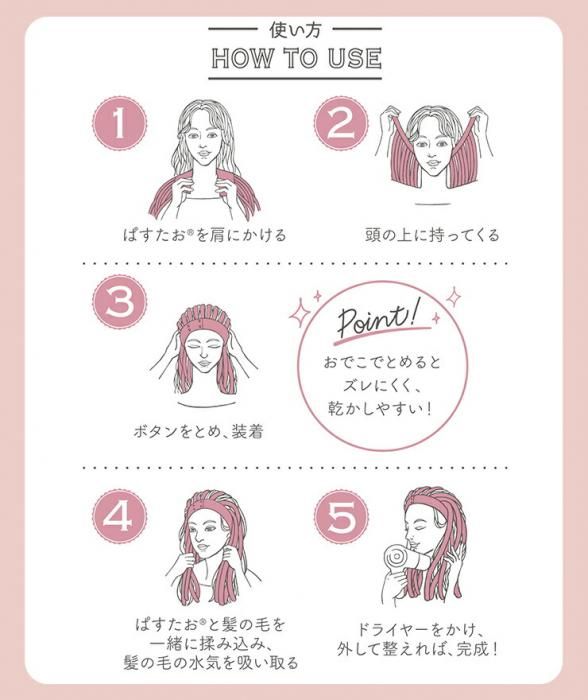 使い方
HOW TO USE

1
ぱすたお®を肩にかける

2
頭の上に持ってくる

3
ボタンをとめ、装着

Point!
おでこでとめると
ズレにくく、
乾かしやすい！

4
ぱすたお®と髪の毛を
一緒に揉み込み、
髪の毛の水気を吸い取る

5
ドライヤーをかけ、
外して整えれば、完成！